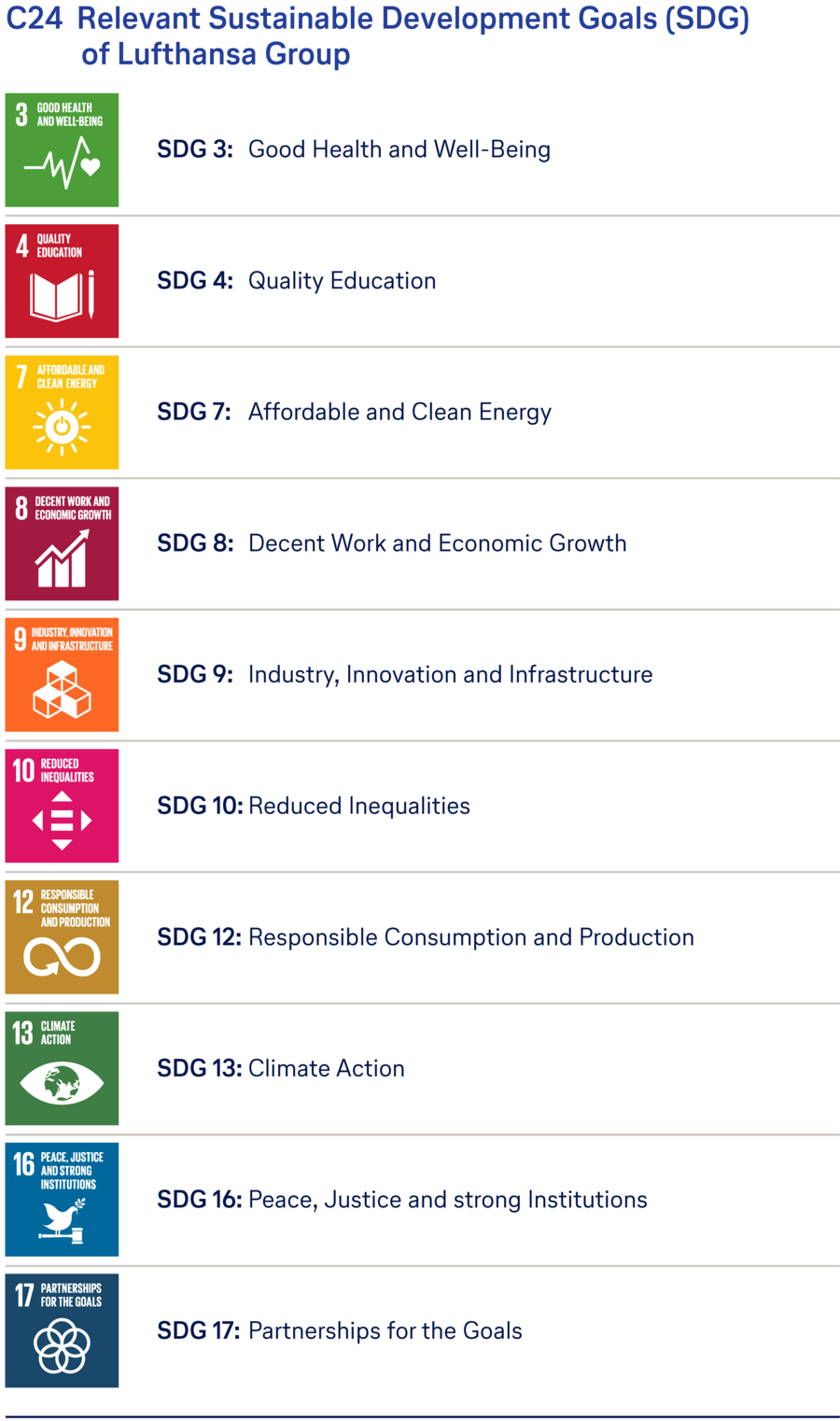 C24 Relevant Sustainable Development Goals (SDG) of Lufthansa Group

3 GOOD HEALTH AND WELL-BEING

SDG 3: Good Health and Well-Being

4 QUALITY EDUCATION

SDG 4: Quality Education

7 AFFORDABLE AND CLEAN ENERGY

SDG 7: Affordable and Clean Energy

8 DECENT WORK AND ECONOMIC GROWTH

SDG 8: Decent Work and Economic Growth

9 INDUSTRY, INNOVATION AND INFRASTRUCTURE

SDG 9: Industry, Innovation and Infrastructure

10 REDUCED INEQUALITIES

SDG 10: Reduced Inequalities

12 RESPONSIBLE CONSUMPTION AND PRODUCTION

SDG 12: Responsible Consumption and Production

13 CLIMATE ACTION

SDG 13: Climate Action

16 PEACE, JUSTICE AND STRONG INSTITUTIONS

SDG 16: Peace, Justice and strong Institutions

17 PARTNERSHIPS FOR THE GOALS

SDG 17: Partnerships for the Goals